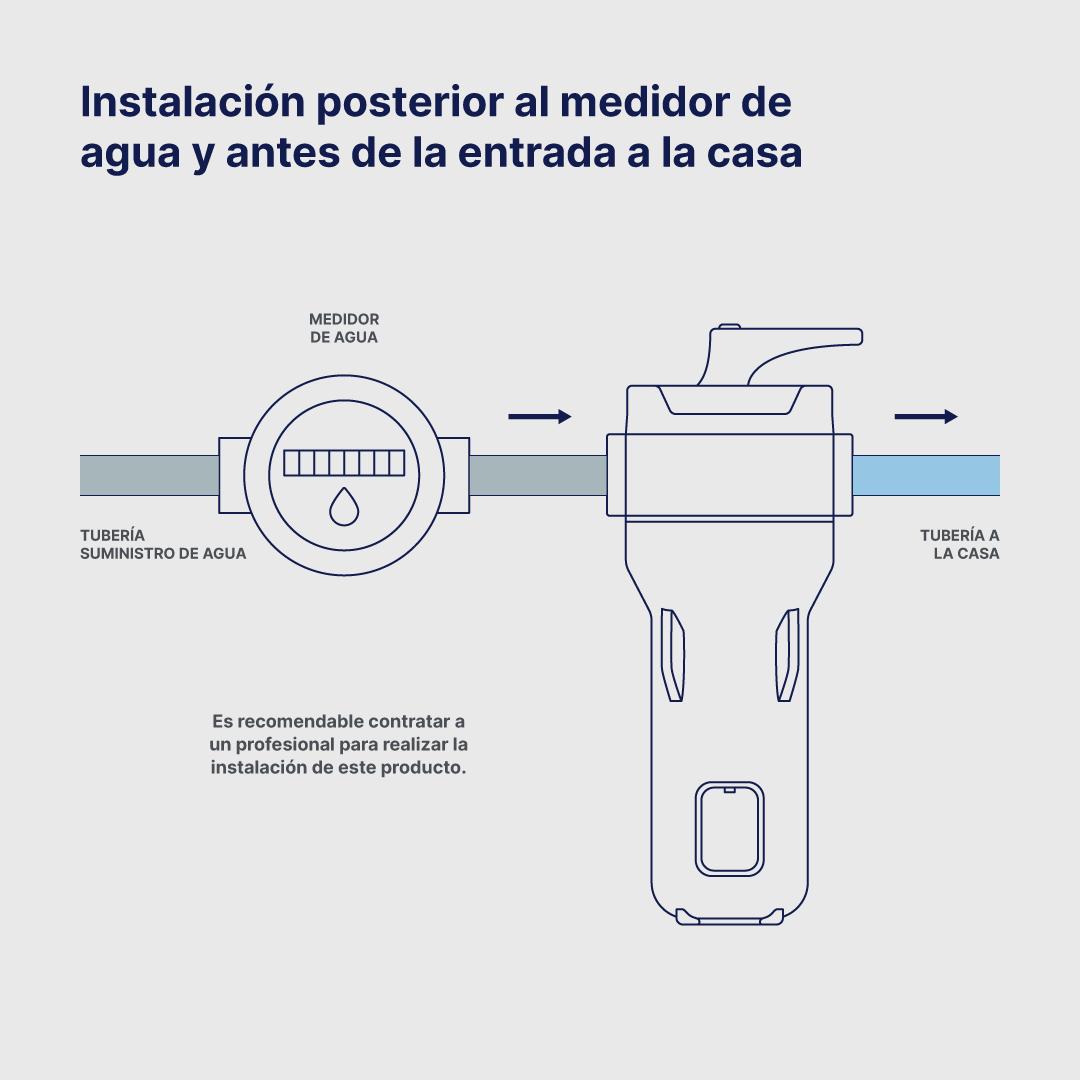 Instalación posterior al medidor de agua y antes de la entrada a la casa

MEDIDOR DE AGUA

TUBERÍA SUMINISTRO DE AGUA

TUBERÍA A LA CASA

Es recomendable contratar a un profesional para realizar la instalación de este producto.