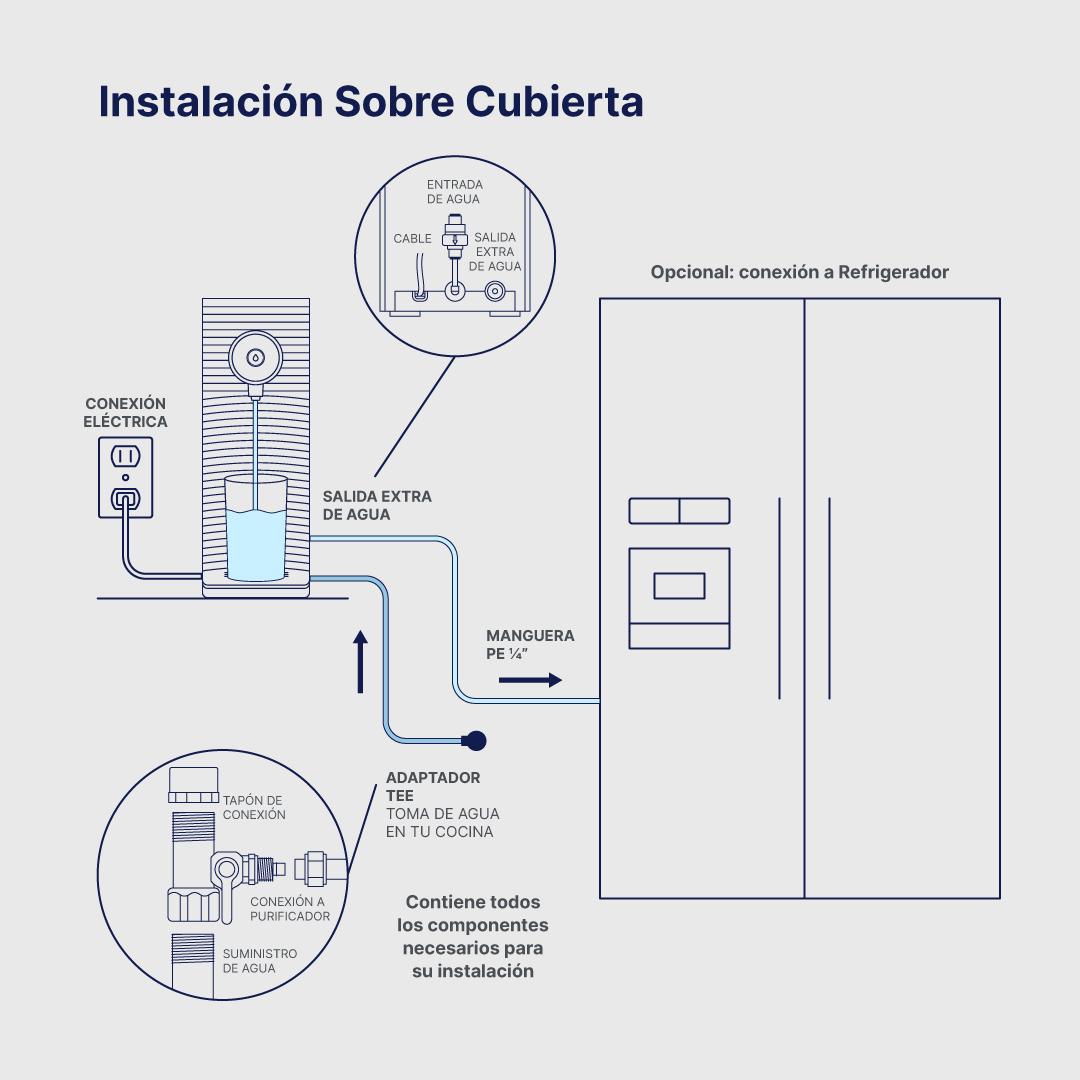 Instalación Sobre Cubierta

ENTRADA DE AGUA

CABLE

SALIDA EXTRA DE AGUA

Opcional: conexión a Refrigerador

CONEXIÓN ELÉCTRICA

SALIDA EXTRA DE AGUA

MANGUERA PE ¼"

ADAPTADOR TEE

TOMA DE AGUA EN TU COCINA

TAPÓN DE CONEXIÓN

CONEXIÓN A PURIFICADOR

SUMINISTRO DE AGUA

Contiene todos los componentes necesarios para su instalación